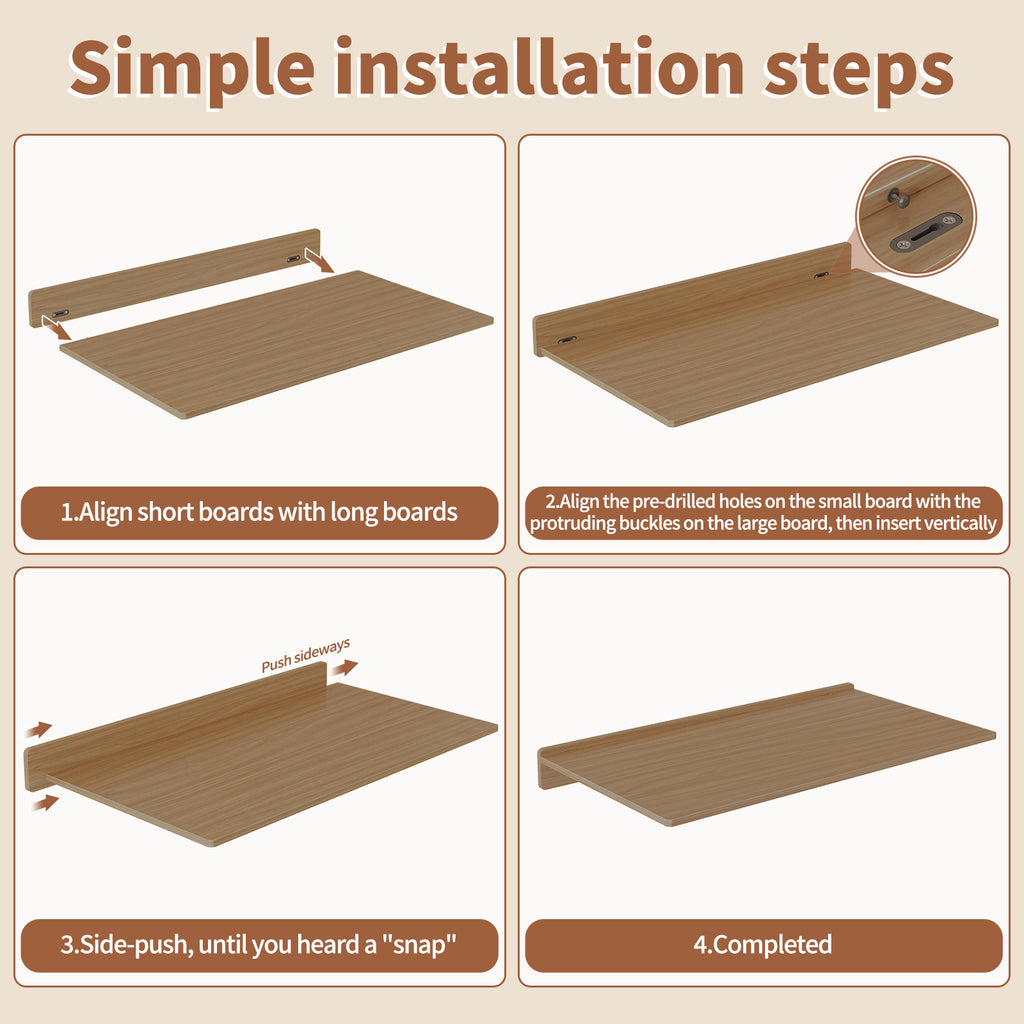 Simple installation steps

1.Align short boards with long boards

2.Align the pre-drilled holes on the small board with the protruding buckles on the large board, then insert vertically

Push sideways

3.Side-push, until you heard a "snap"

4.Completed