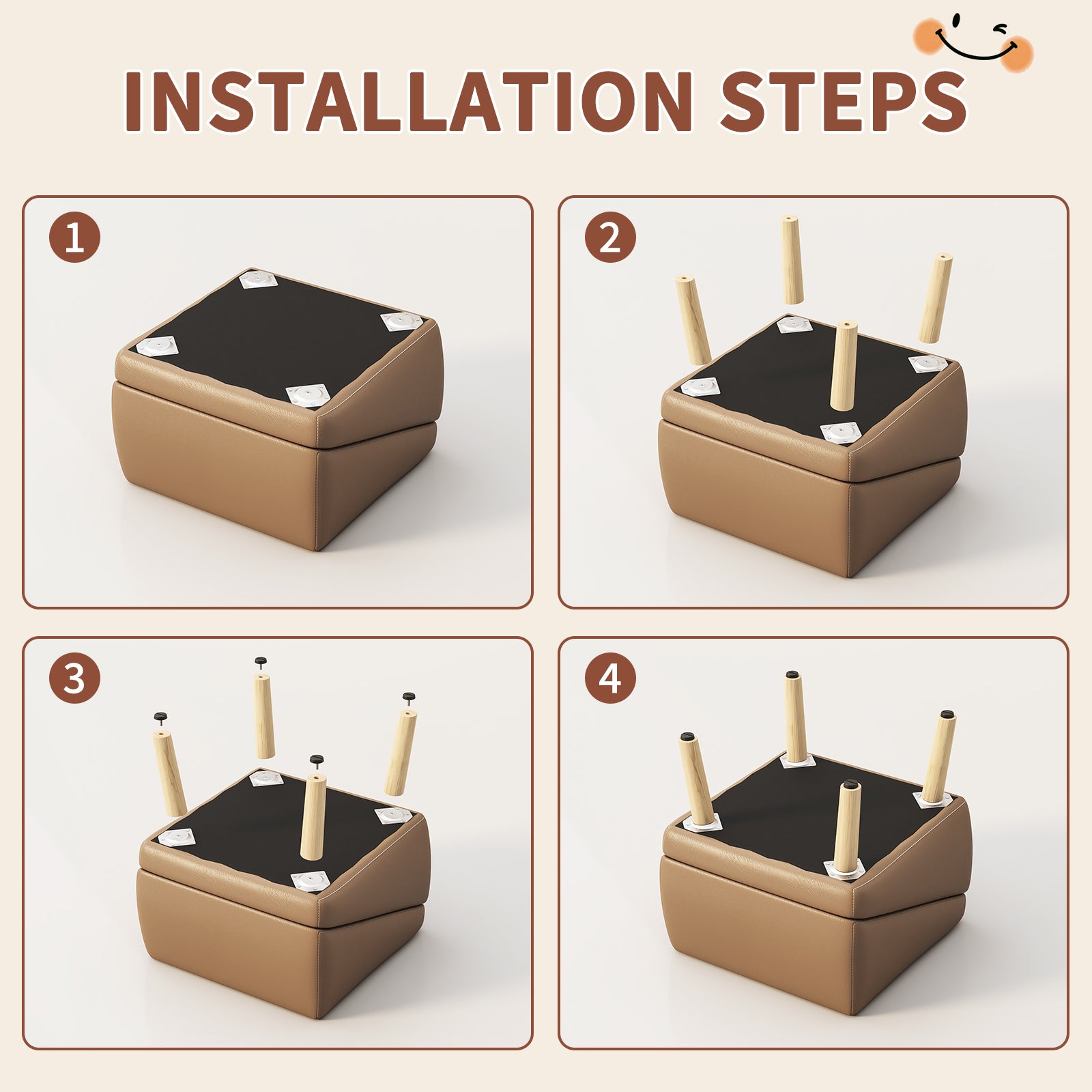 INSTALLATION STEPS

1

2

3

4