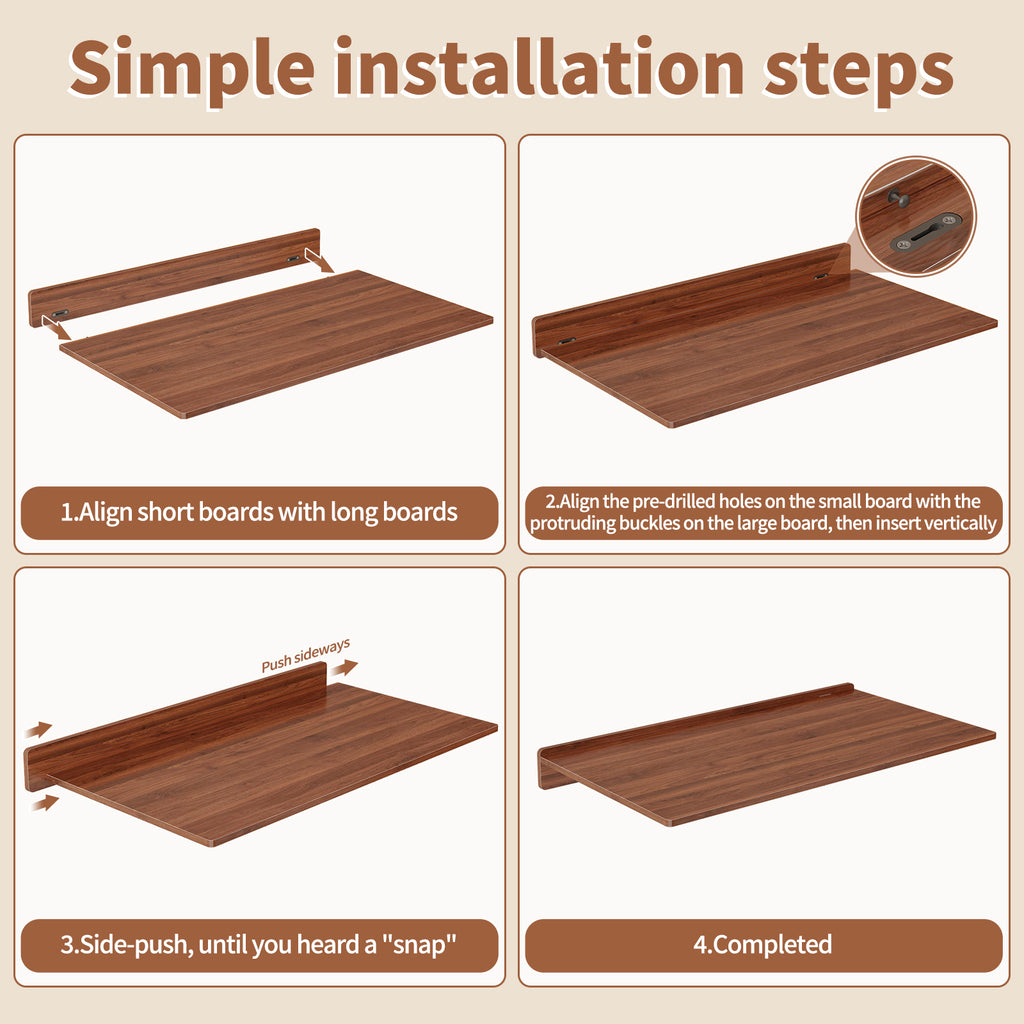 Simple installation steps

1.Align short boards with long boards

2.Align the pre-drilled holes on the small board with the protruding buckles on the large board, then insert vertically

Push sideways

3.Side-push, until you heard a "snap"

4.Completed